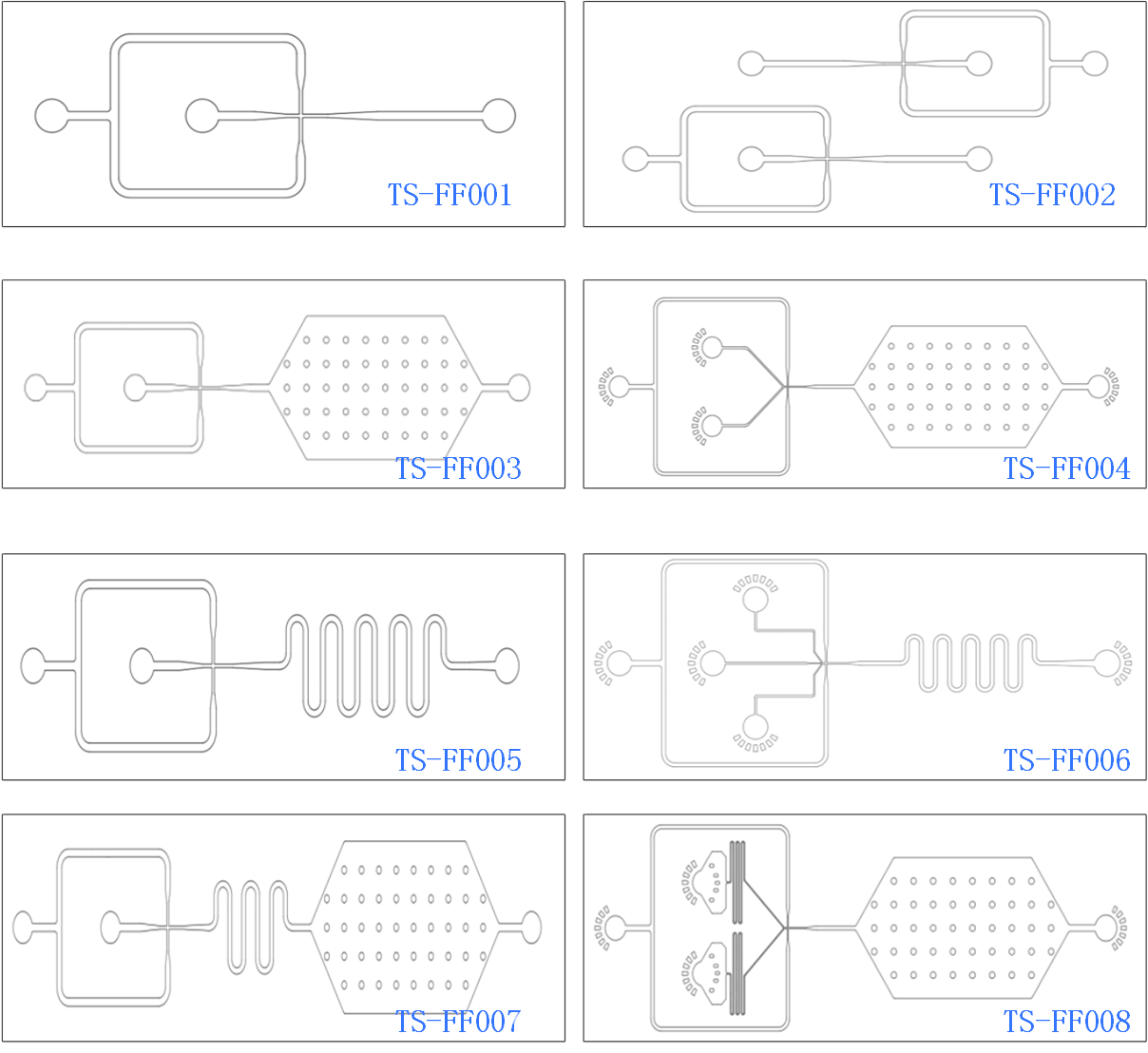 TS-FF001

TS-FF002

TS-FF003

TS-FF004

TS-FF005

TS-FF006

TS-FF007

TS-FF008